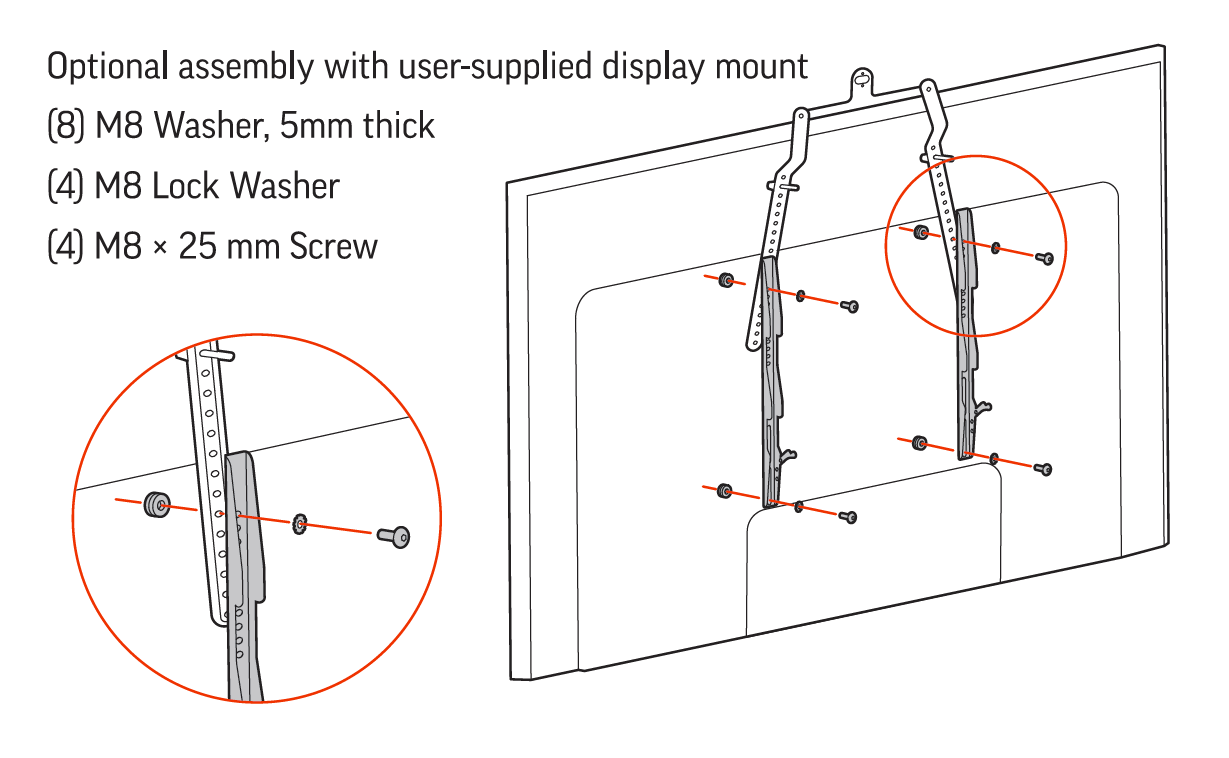 Optional assembly with user-supplied display mount
(8) M8 Washer, 5mm thick
(4) M8 Lock Washer
(4) M8 × 25 mm Screw